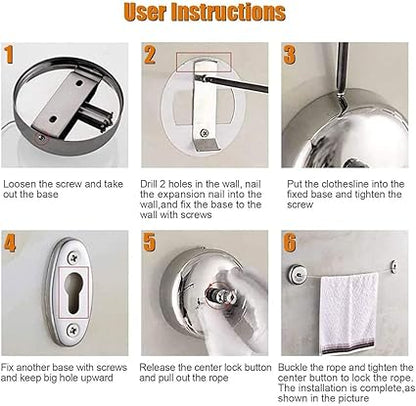 User Instructions

1

Loosen the screw and take out the base

2

Drill 2 holes in the wall, nail the expansion nail into the wall,and fix the base to the wall with screws

3

Put the clothesline into the fixed base and tighten the screw

4

Fix another base with screws and keep big hole upward

5

Release the center lock button and pull out the rope

6

Buckle the rope and tighten the center button to lock the rope. The installation is complete,as shown in the picture