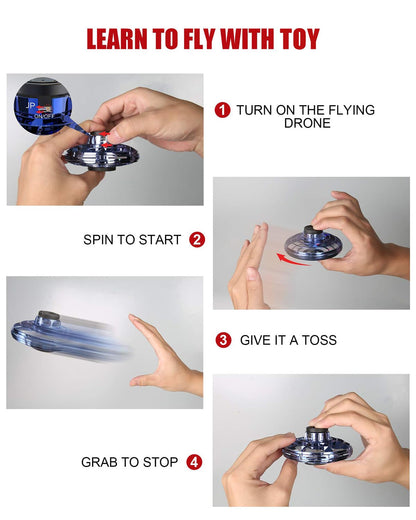 LEARN TO FLY WITH TOY

JP
ON/OFF

1 TURN ON THE FLYING DRONE

SPIN TO START 2

3 GIVE IT A TOSS

GRAB TO STOP 4