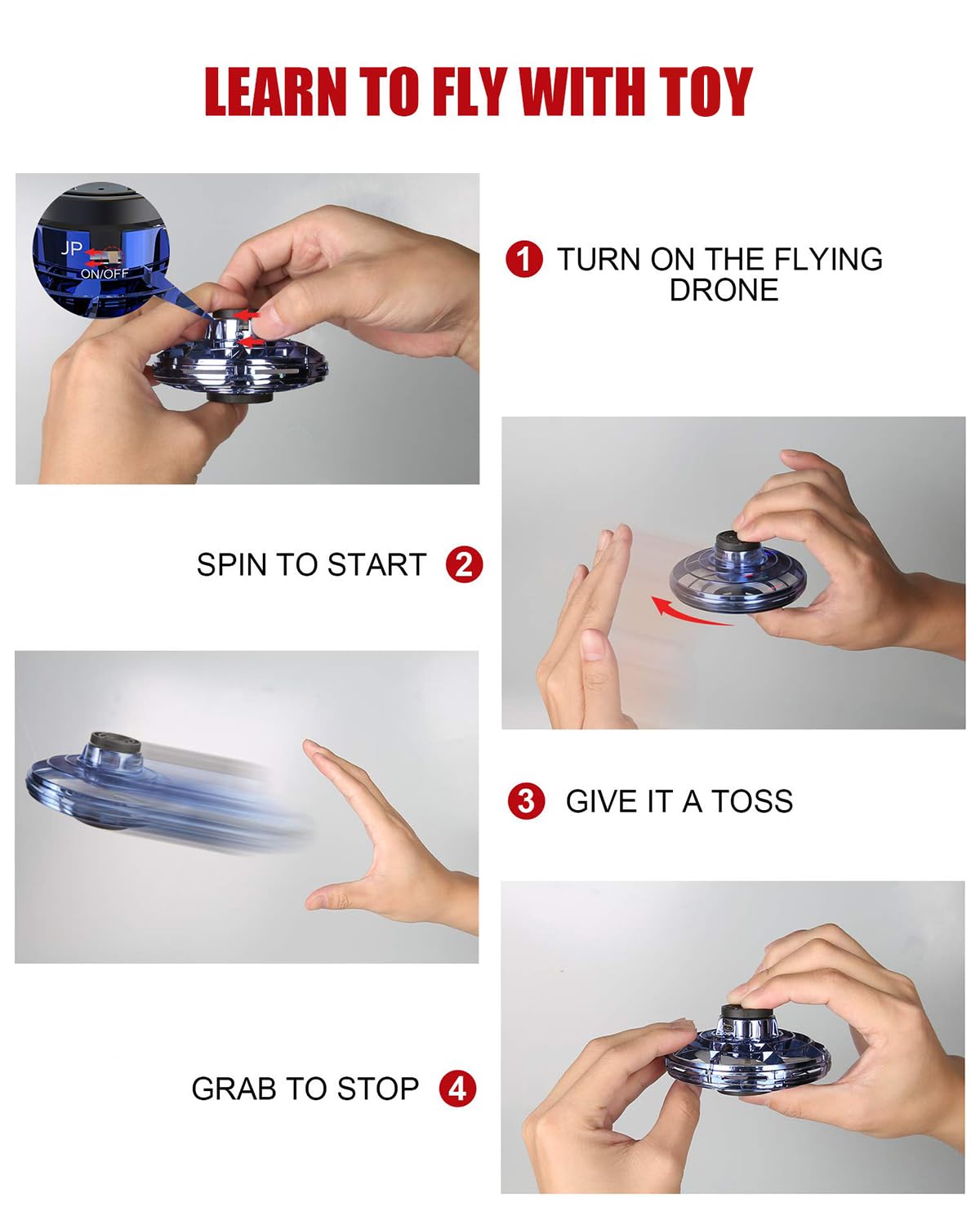 LEARN TO FLY WITH TOY

JP
ON/OFF

1 TURN ON THE FLYING DRONE

SPIN TO START 2

3 GIVE IT A TOSS

GRAB TO STOP 4